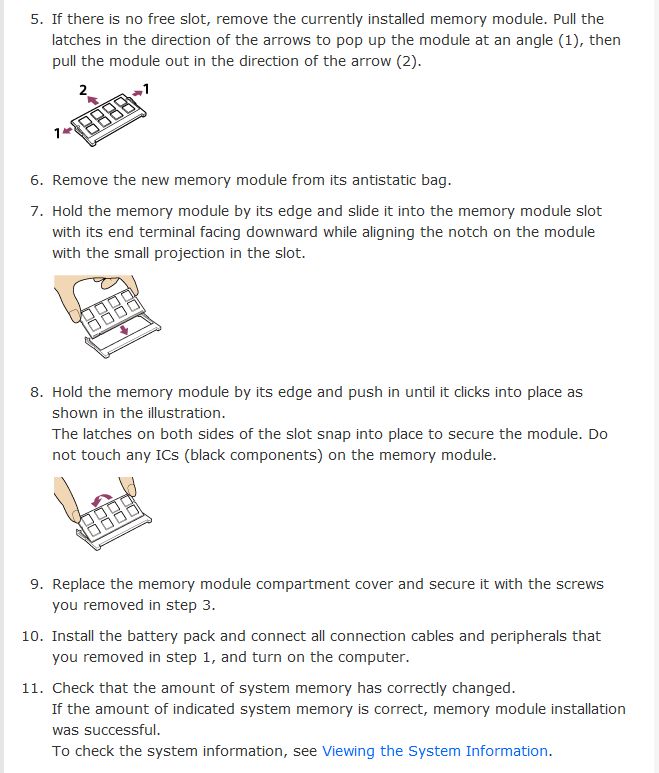 5. If there is no free slot, remove the currently installed memory module. Pull the latches in the direction of the arrows to pop up the module at an angle (1), then pull the module out in the direction of the arrow (2).

2 1 1

6. Remove the new memory module from its antistatic bag.

7. Hold the memory module by its edge and slide it into the memory module slot with its end terminal facing downward while aligning the notch on the module with the small projection in the slot.

8. Hold the memory module by its edge and push in until it clicks into place as shown in the illustration.
The latches on both sides of the slot snap into place to secure the module. Do not touch any ICs (black components) on the memory module.

9. Replace the memory module compartment cover and secure it with the screws you removed in step 3.

10. Install the battery pack and connect all connection cables and peripherals that you removed in step 1, and turn on the computer.

11. Check that the amount of system memory has correctly changed.
If the amount of indicated system memory is correct, memory module installation was successful.
To check the system information, see Viewing the System Information.